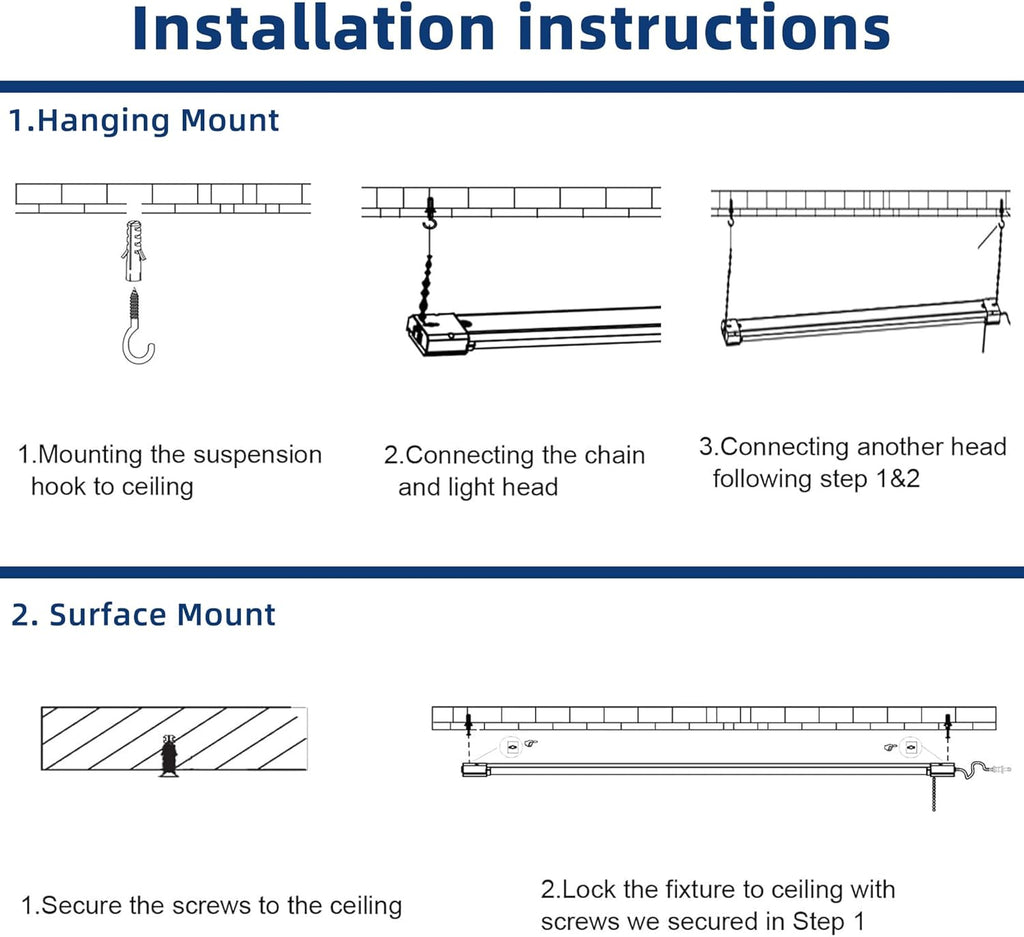 Installation instructions

1.Hanging Mount

1.Mounting the suspension hook to ceiling

2.Connecting the chain and light head

3.Connecting another head following step 1&2

2. Surface Mount

1.Secure the screws to the ceiling

2.Lock the fixture to ceiling with screws we secured in Step 1