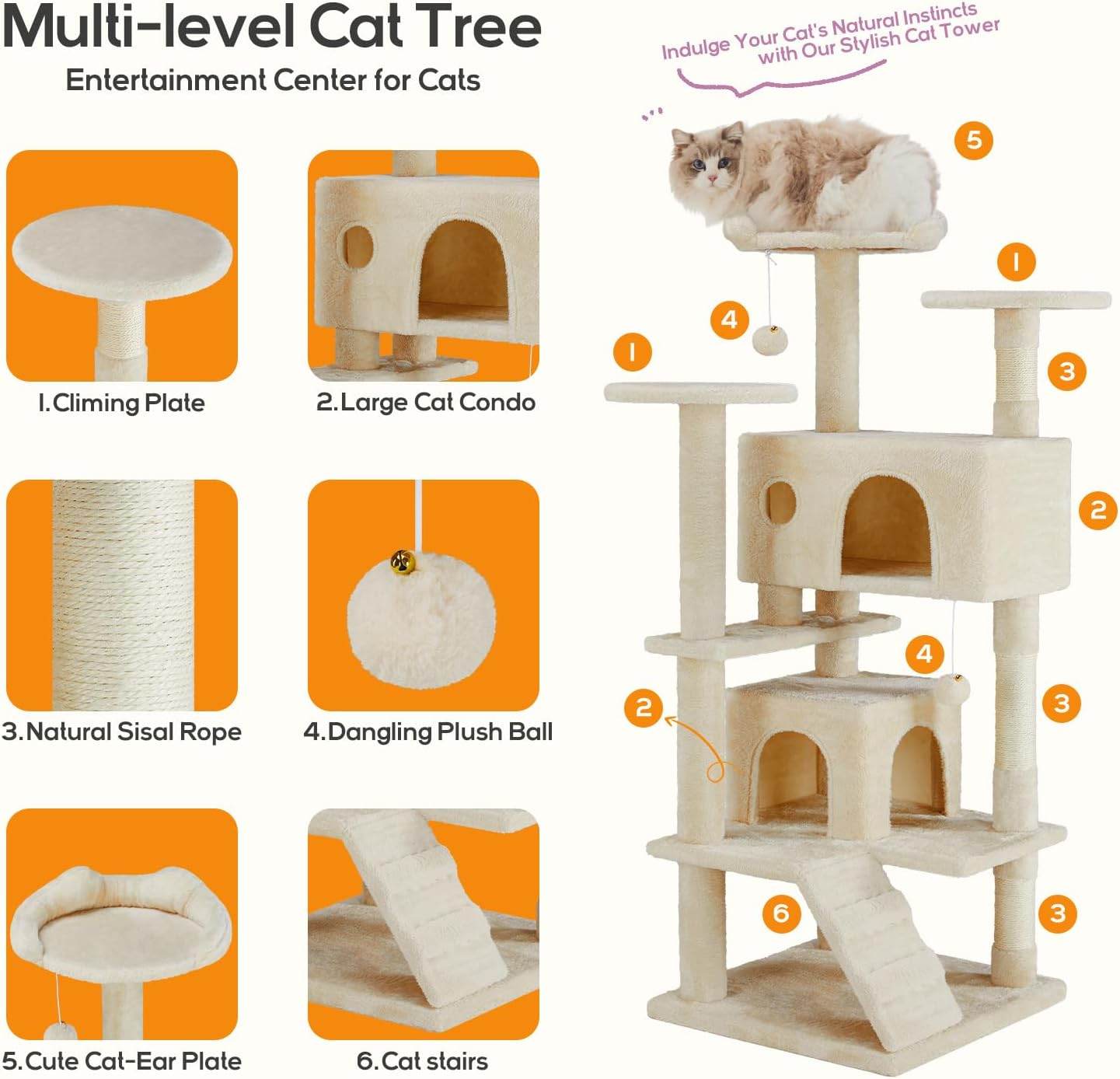 Multi-level Cat Tree
Entertainment Center for Cats

Indulge Your Cat's Natural Instincts with Our Stylish Cat Tower

1.Climing Plate

2.Large Cat Condo

3.Natural Sisal Rope

4.Dangling Plush Ball

5.Cute Cat-Ear Plate

6.Cat stairs

5

1

4

1

3

2

4

2

3

6

3