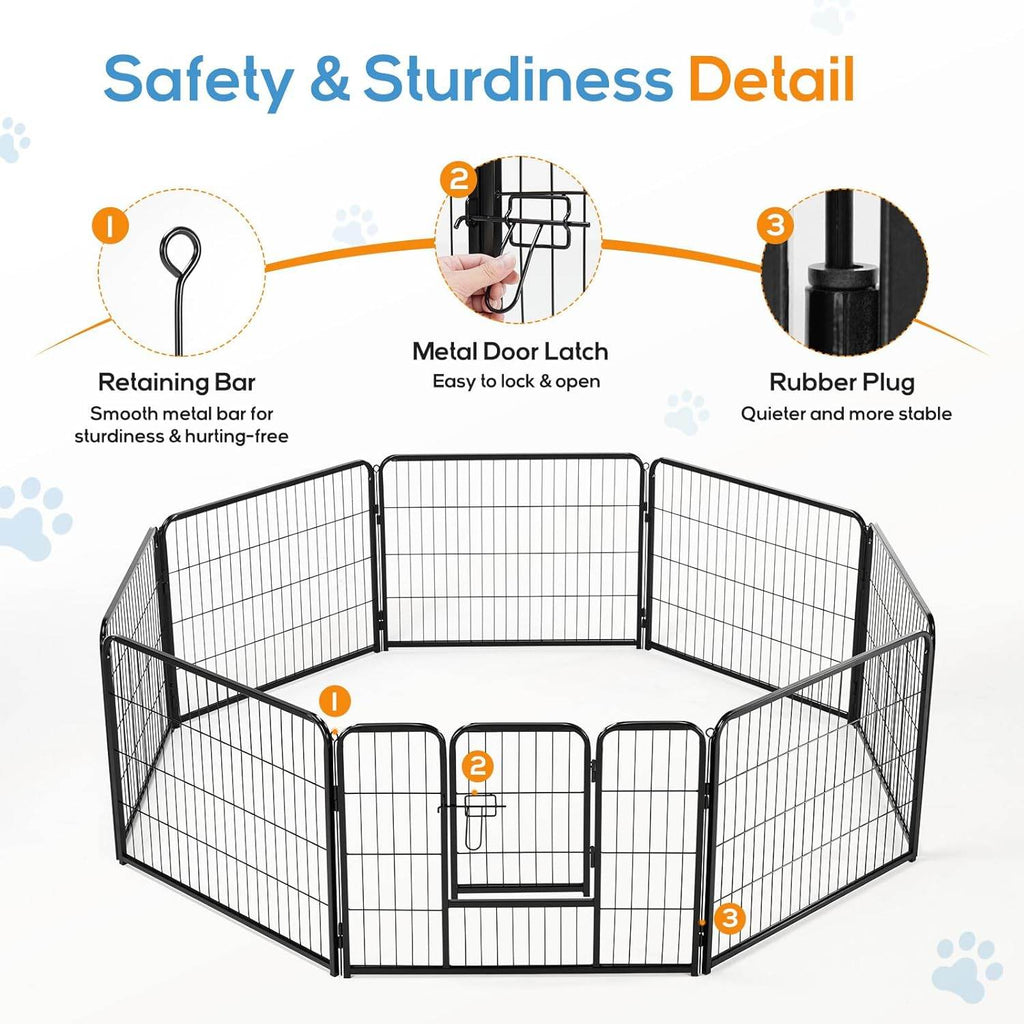 Safety & Sturdiness Detail

1

Retaining Bar
Smooth metal bar for sturdiness & hurting-free

2

Metal Door Latch
Easy to lock & open

3

Rubber Plug
Quieter and more stable

1

2

3