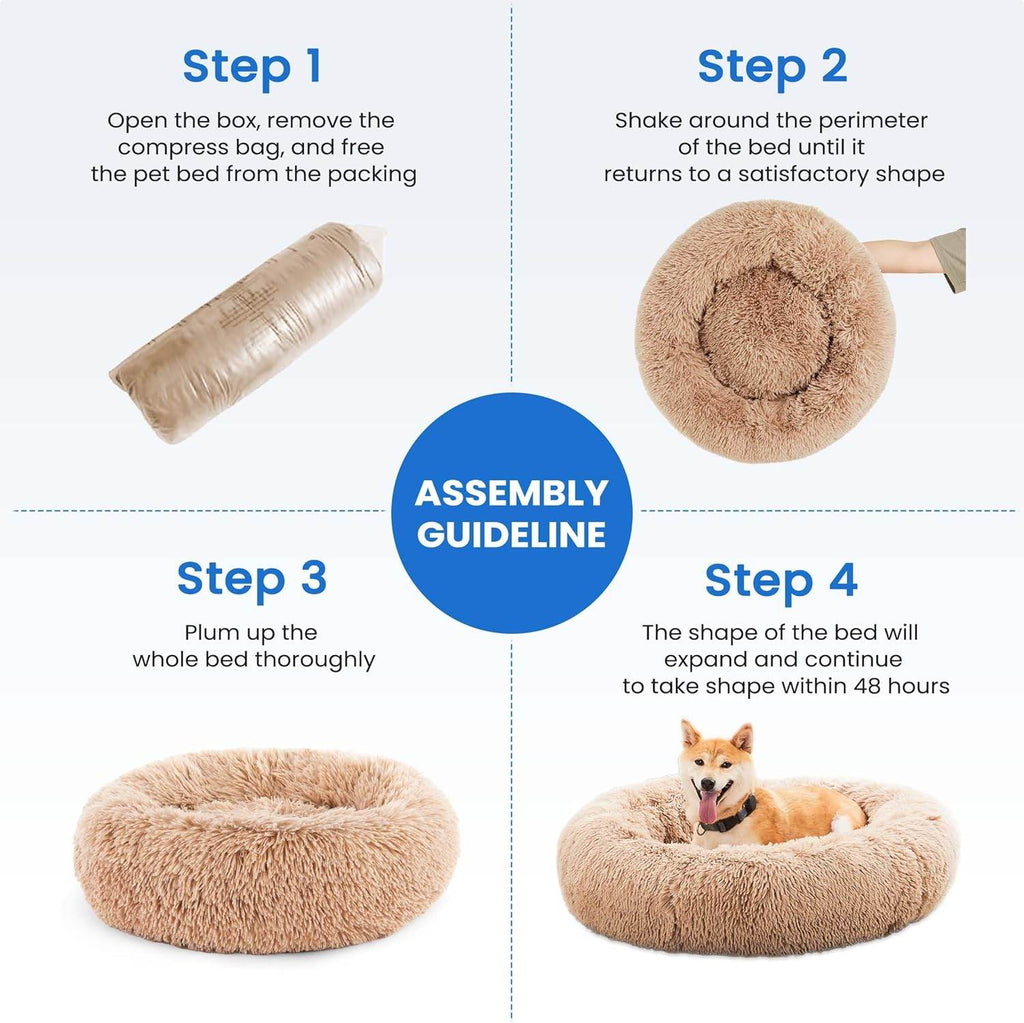 Step 1

Open the box, remove the compress bag, and free the pet bed from the packing

Step 2

Shake around the perimeter of the bed until it returns to a satisfactory shape

ASSEMBLY GUIDELINE

Step 3

Plum up the whole bed thoroughly

Step 4

The shape of the bed will expand and continue to take shape within 48 hours